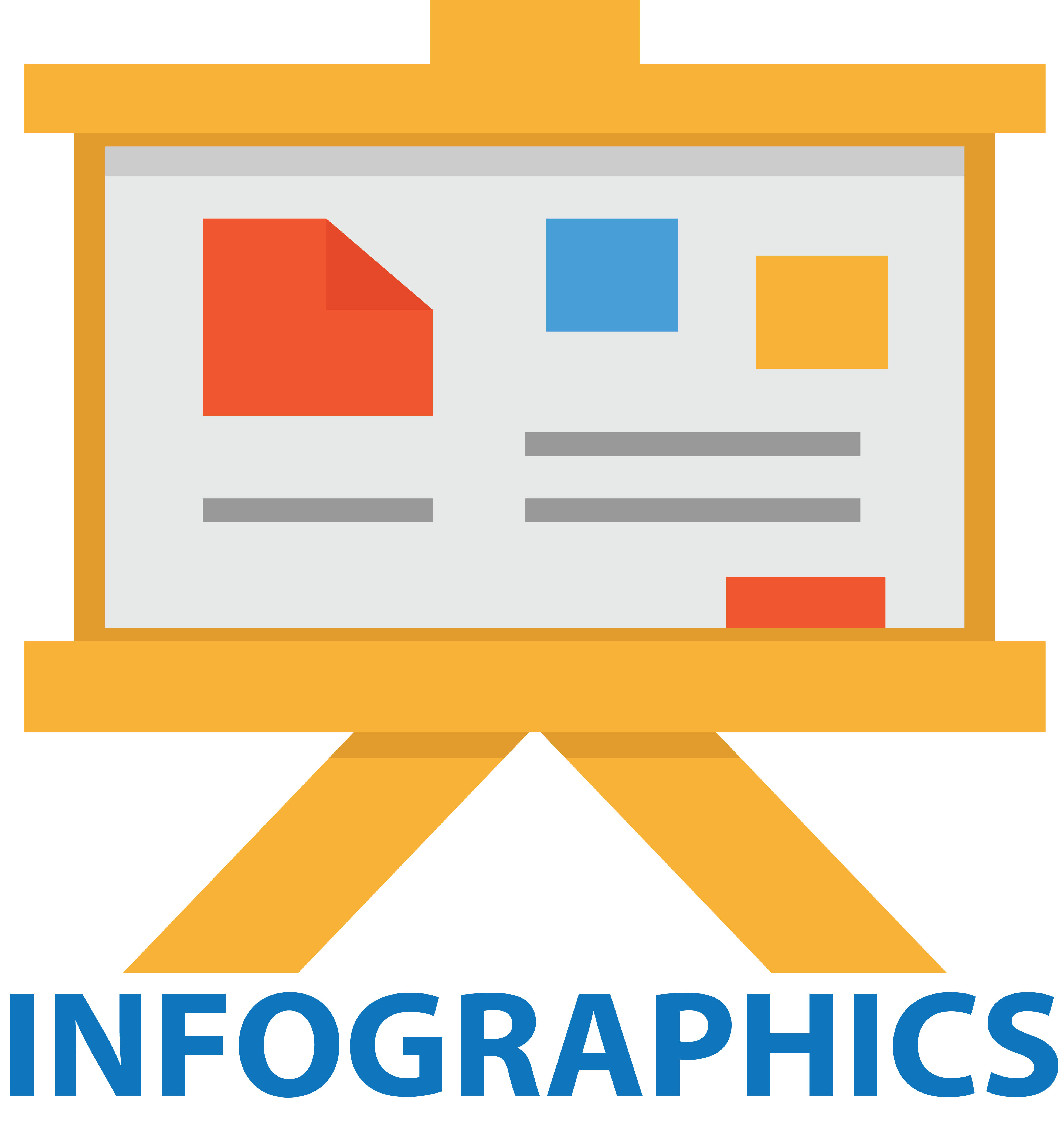 INFOGRAPHICS